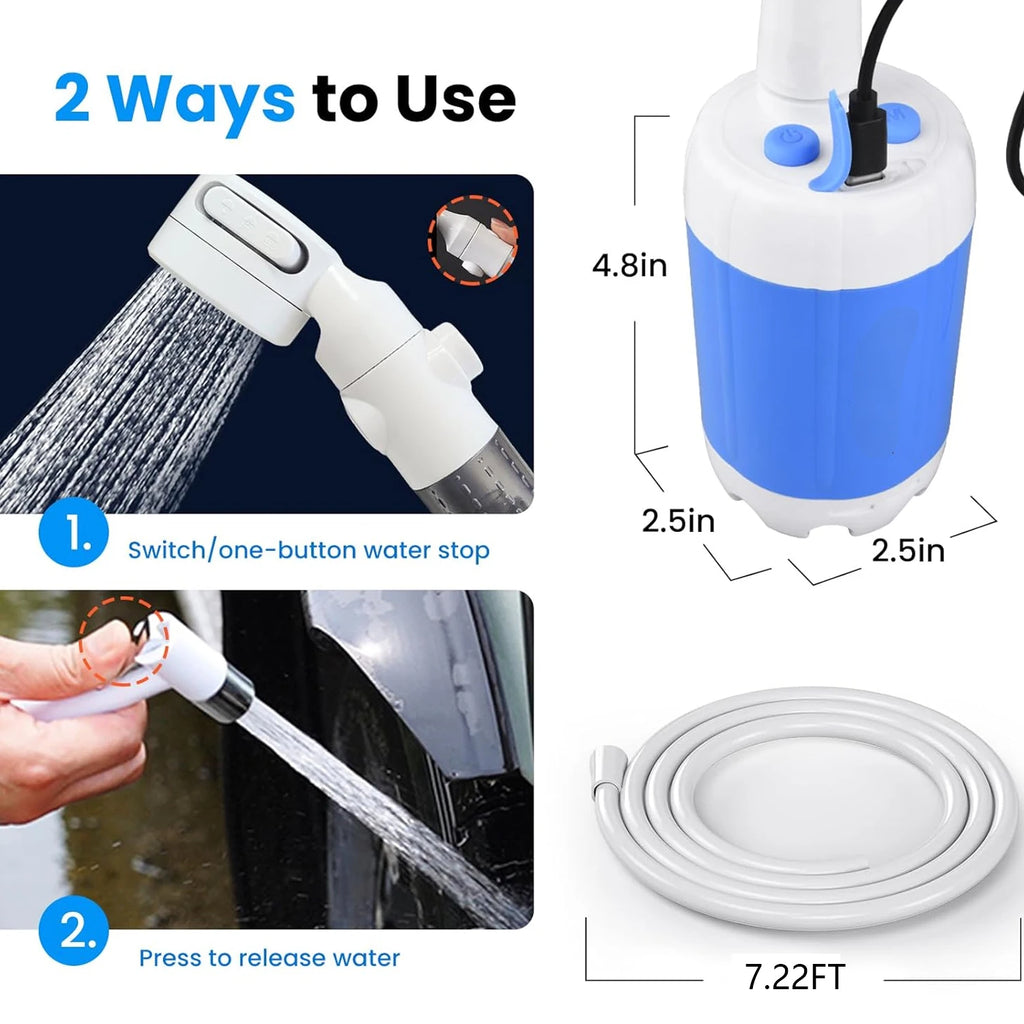 2 Ways to Use

1. Switch/one-button water stop

2. Press to release water

4.8in

2.5in

2.5in

7.22FT